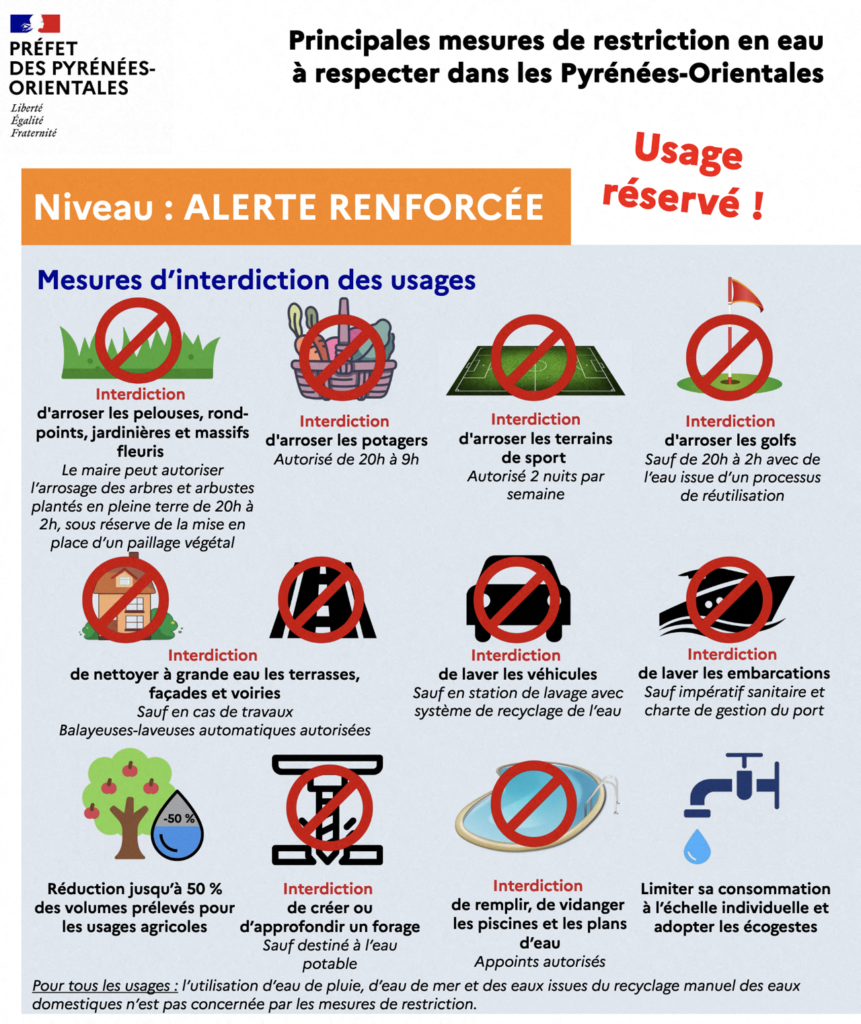 PRÉFET DES PYRÉNÉES-ORIENTALES
Liberté
Égalité
Fraternité

Principales mesures de restriction en eau à respecter dans les Pyrénées-Orientales

Usage réservé !

Niveau : ALERTE RENFORCÉE

Mesures d'interdiction des usages

Interdiction
d'arroser les pelouses, rond-points, jardinières et massifs fleuris
Le maire peut autoriser l'arrosage des arbres et arbustes plantés en pleine terre de 20h à 2h, sous réserve de la mise en place d'un paillage végétal

Interdiction
d'arroser les potagers
Autorisé de 20h à 9h

Interdiction
d'arroser les terrains de sport
Autorisé 2 nuits par semaine

Interdiction
d'arroser les golfs
Sauf de 20h à 2h avec de l'eau issue d'un processus de réutilisation

Interdiction
de nettoyer à grande eau les terrasses, façades et voiries
Sauf en cas de travaux
Balayeuses-laveuses automatiques autorisées

Interdiction
de laver les véhicules
Sauf en station de lavage avec système de recyclage de l'eau

Interdiction
de laver les embarcations
Sauf impératif sanitaire et charte de gestion du port

-50 %

Réduction jusqu'à 50 % des volumes prélevés pour les usages agricoles

Interdiction
de créer ou d'approfondir un forage
Sauf destiné à l'eau potable

Interdiction
de remplir, de vidanger les piscines et les plans d'eau
Appoints autorisés

Limiter sa consommation à l'échelle individuelle et adopter les écogestes

Pour tous les usages : l'utilisation d'eau de pluie, d'eau de mer et des eaux issues du recyclage manuel des eaux domestiques n'est pas concernée par les mesures de restriction.